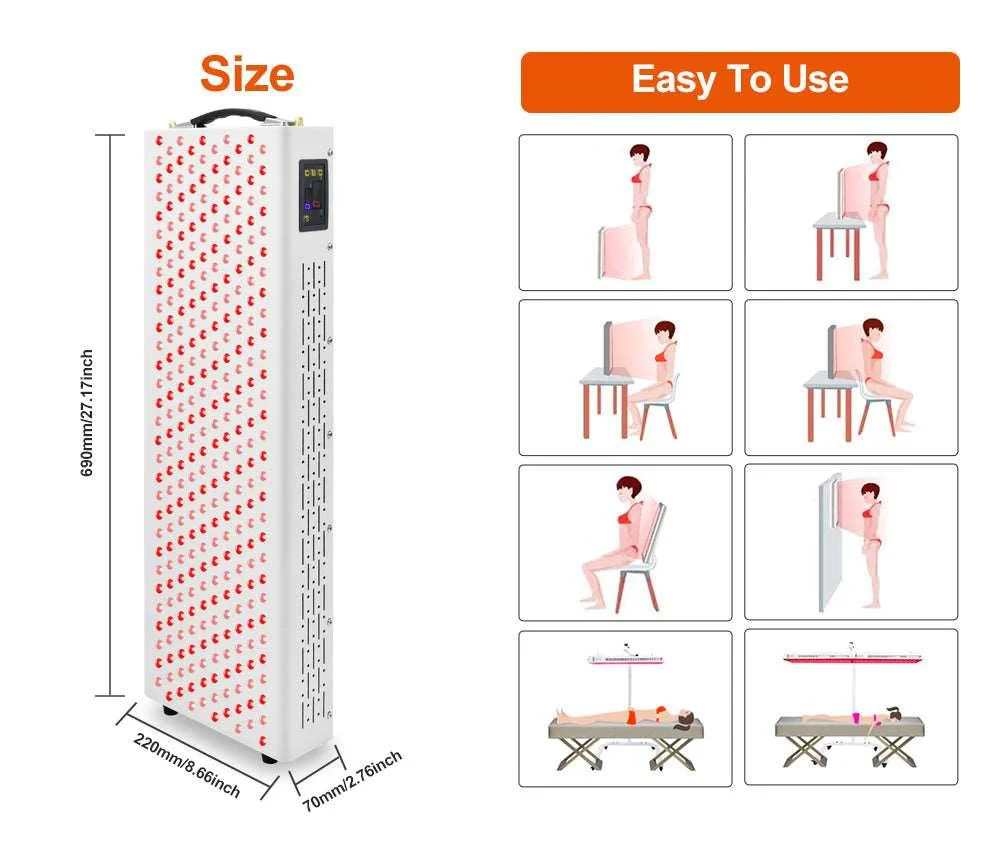 Size

690mm/27.17inch

220mm/8.66inch

70mm/2.76inch

Easy To Use